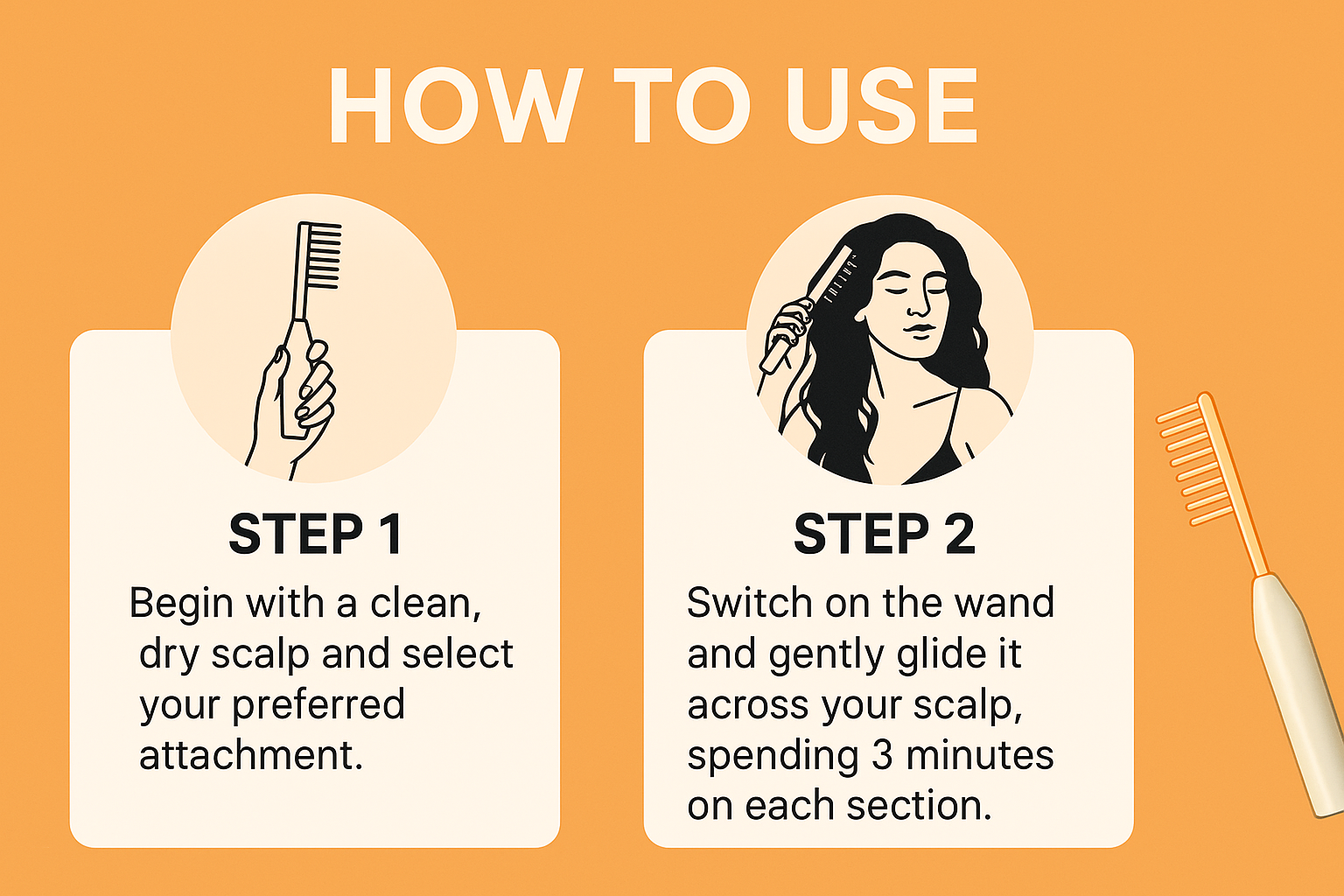 HOW TO USE

STEP 1

Begin with a clean, dry scalp and select your preferred attachment.

STEP 2

Switch on the wand and gently glide it across your scalp, spending 3 minutes on each section.